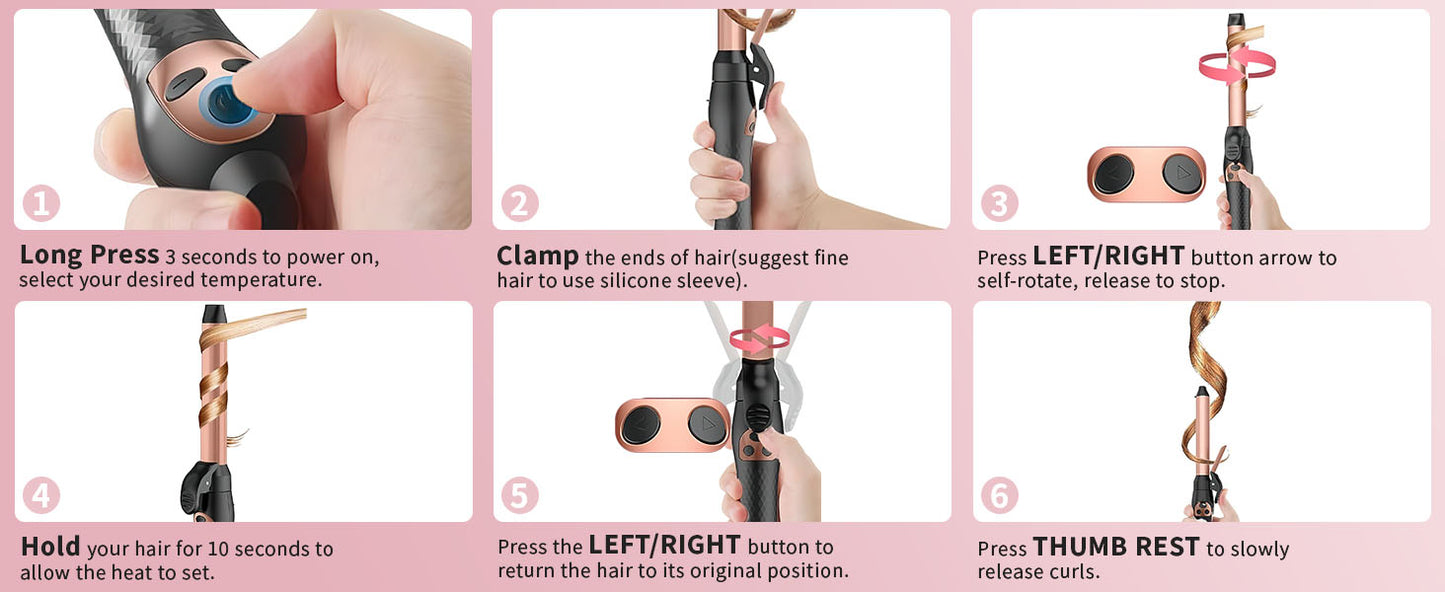 1

Long Press 3 seconds to power on, select your desired temperature.

2

Clamp the ends of hair(suggest fine hair to use silicone sleeve).

3

Press LEFT/RIGHT button arrow to self-rotate, release to stop.

4

Hold your hair for 10 seconds to allow the heat to set.

5

Press the LEFT/RIGHT button to return the hair to its original position.

6

Press THUMB REST to slowly release curls.