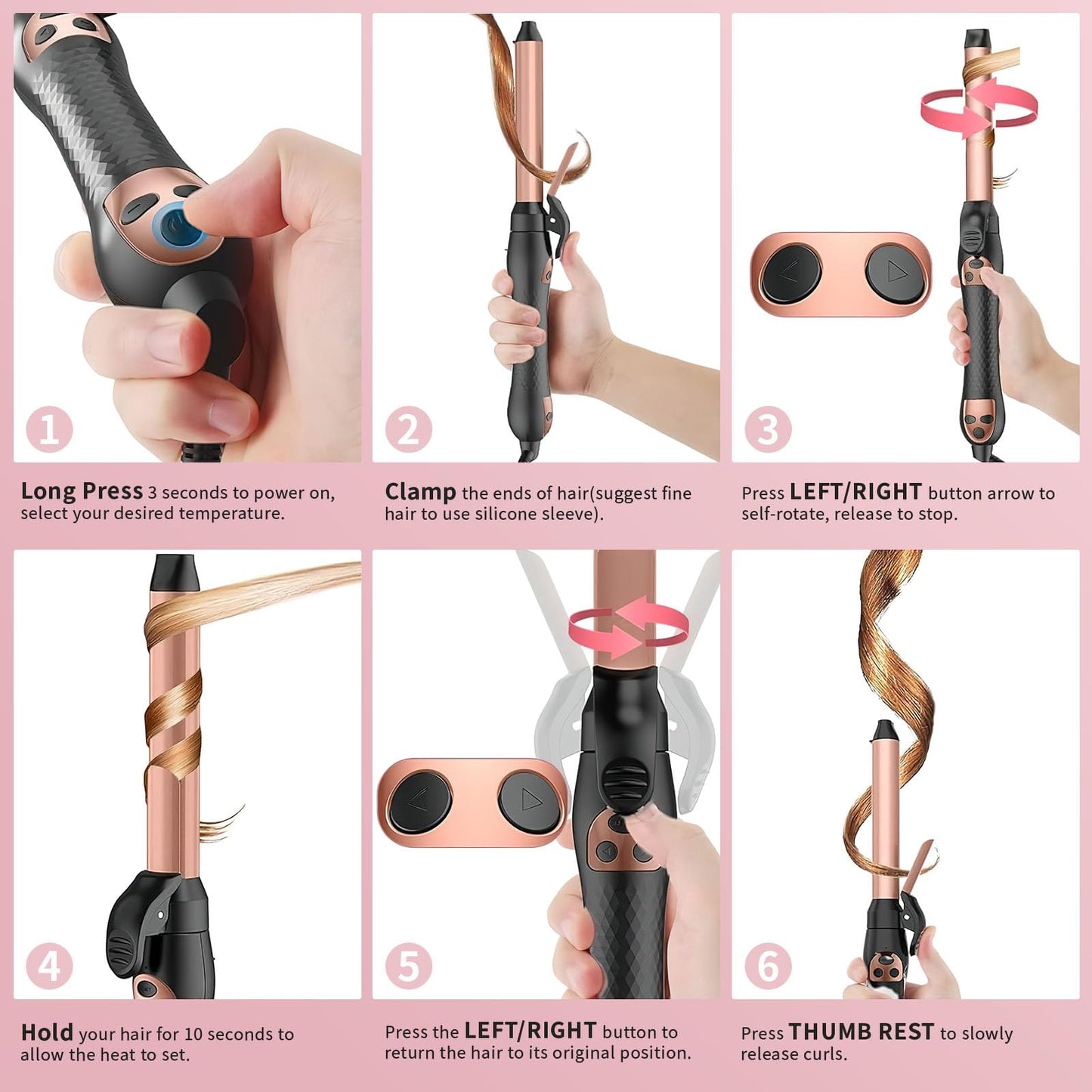 1

Long Press 3 seconds to power on, select your desired temperature.

2

Clamp the ends of hair(suggest fine hair to use silicone sleeve).

3

Press LEFT/RIGHT button arrow to self-rotate, release to stop.

4

Hold your hair for 10 seconds to allow the heat to set.

5

Press the LEFT/RIGHT button to return the hair to its original position.

6

Press THUMB REST to slowly release curls.