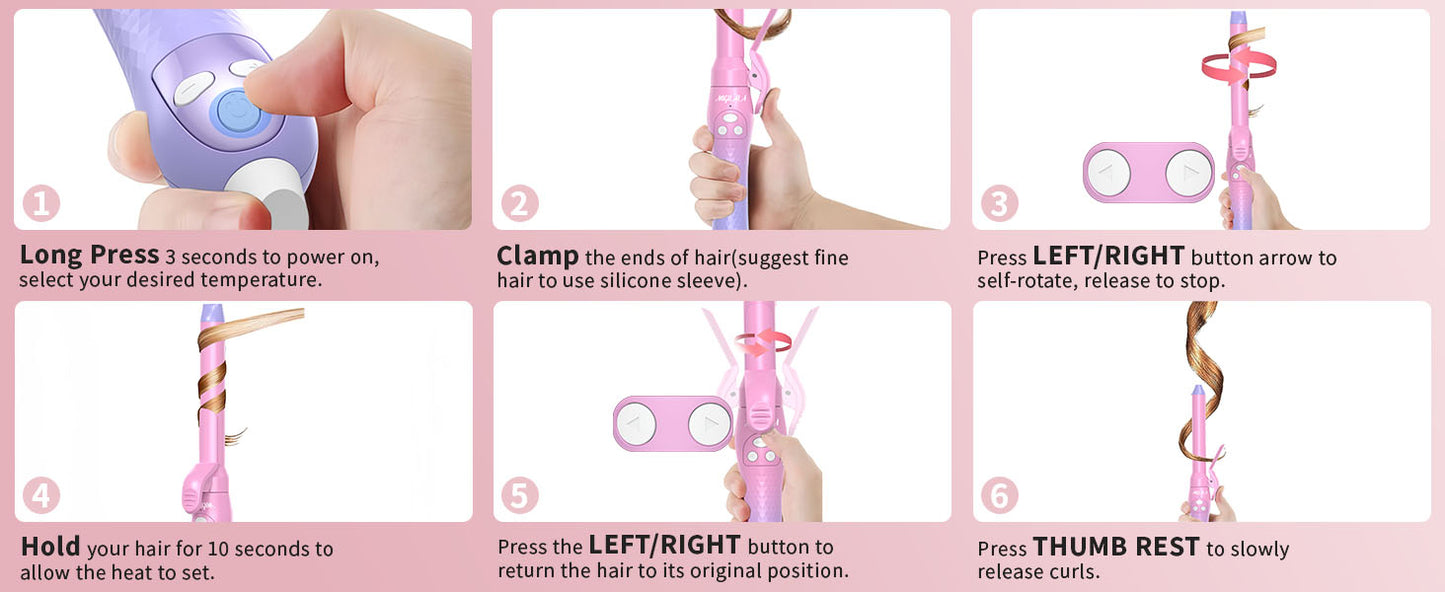 1

Long Press 3 seconds to power on, select your desired temperature.

2

Clamp the ends of hair(suggest fine hair to use silicone sleeve).

3

Press LEFT/RIGHT button arrow to self-rotate, release to stop.

4

Hold your hair for 10 seconds to allow the heat to set.

5

Press the LEFT/RIGHT button to return the hair to its original position.

6

Press THUMB REST to slowly release curls.