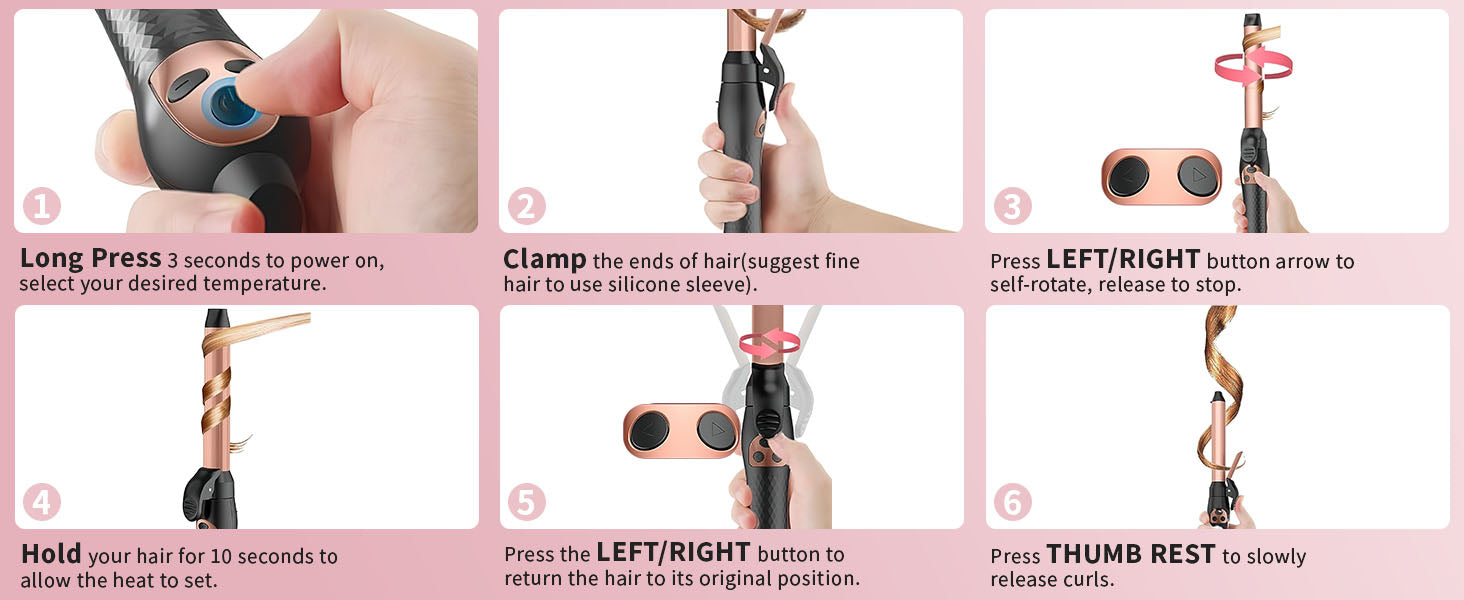 1

Long Press 3 seconds to power on, select your desired temperature.

2

Clamp the ends of hair(suggest fine hair to use silicone sleeve).

3

Press LEFT/RIGHT button arrow to self-rotate, release to stop.

4

Hold your hair for 10 seconds to allow the heat to set.

5

Press the LEFT/RIGHT button to return the hair to its original position.

6

Press THUMB REST to slowly release curls.